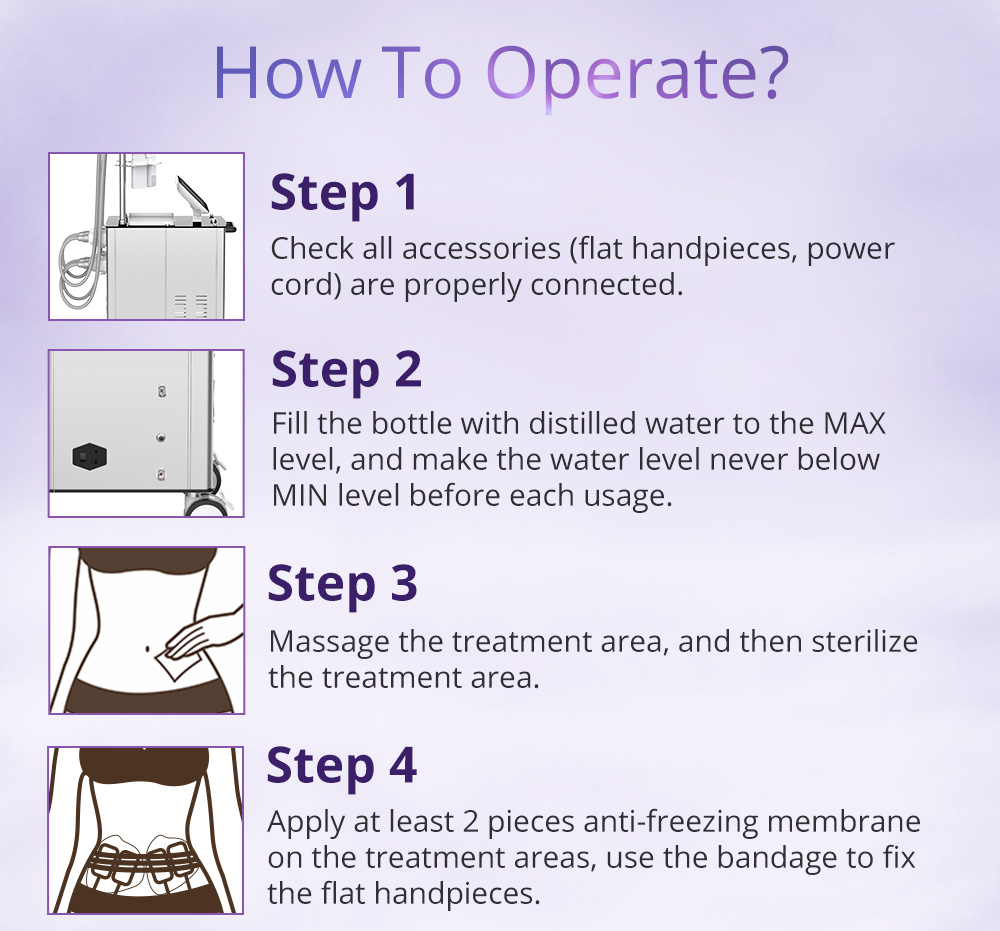 How To Operate?

Step 1

Check all accessories (flat handpieces, power cord) are properly connected.

Step 2

Fill the bottle with distilled water to the MAX level, and make the water level never below MIN level before each usage.

Step 3

Massage the treatment area, and then sterilize the treatment area.

Step 4

Apply at least 2 pieces anti-freezing membrane on the treatment areas, use the bandage to fix the flat handpieces.